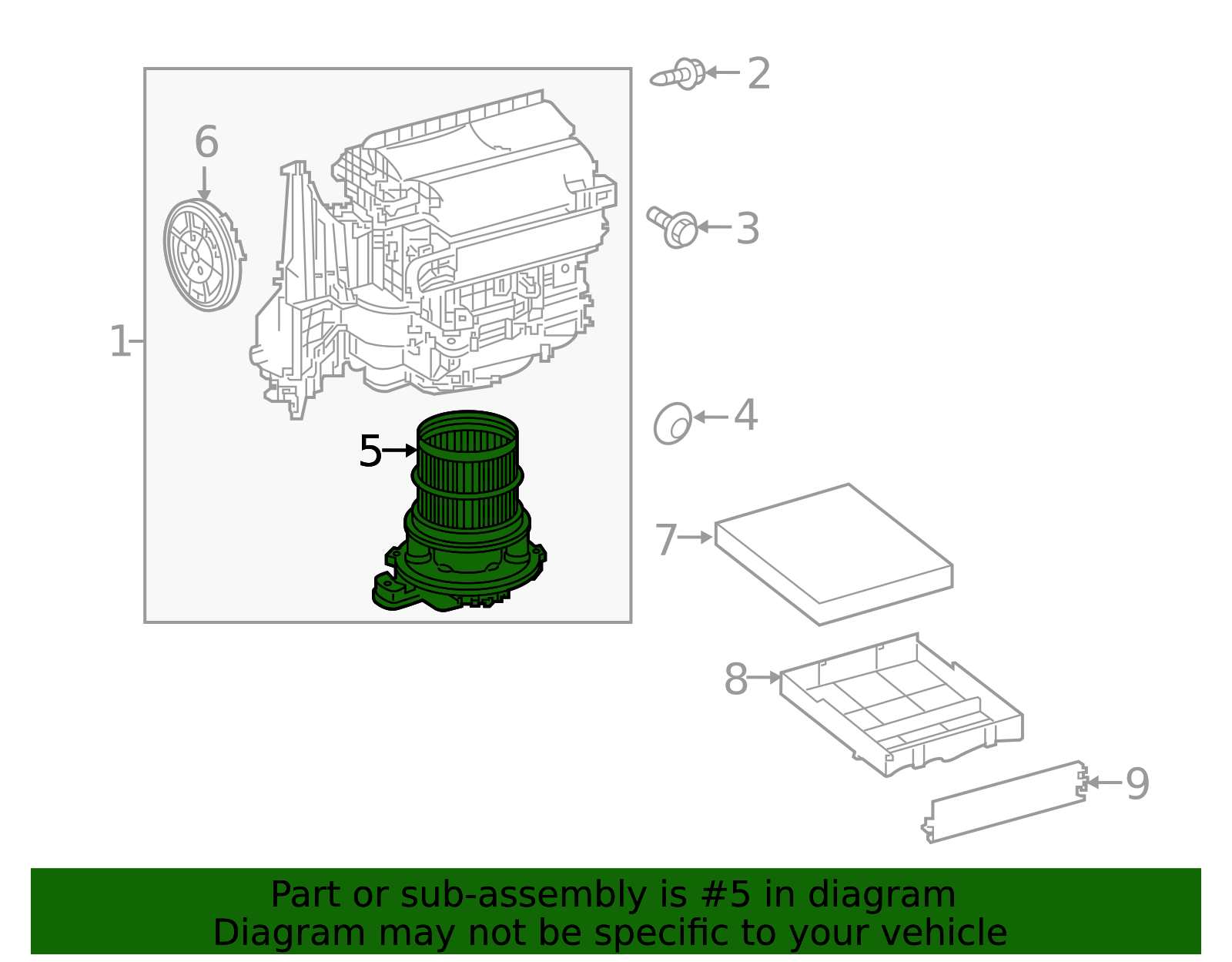 2
6
3
1
4
5
7
8
9

Part or sub-assembly is #5 in diagram
Diagram may not be specific to your vehicle