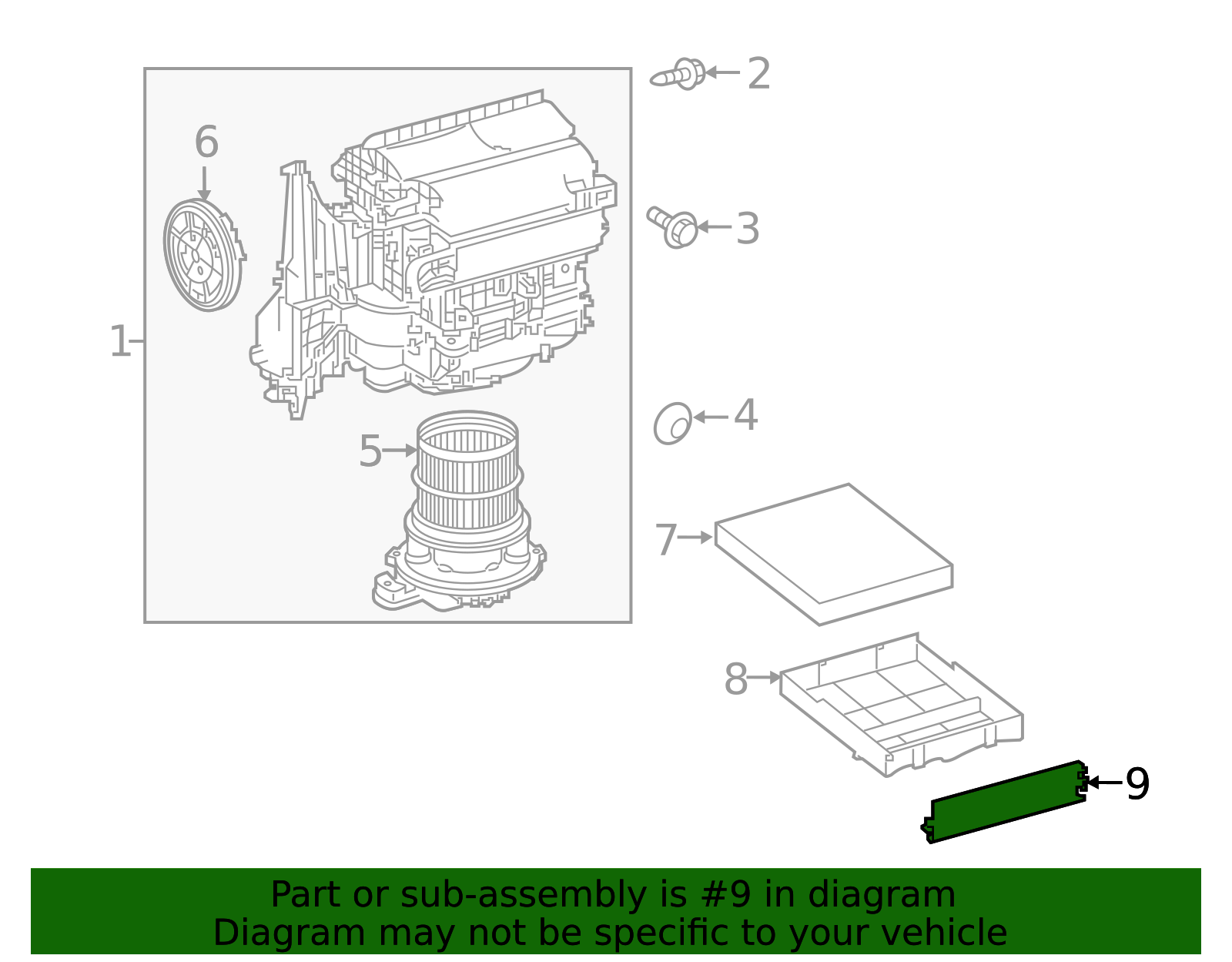 2
6
3
1
4
5
7
8
9

Part or sub-assembly is #9 in diagram
Diagram may not be specific to your vehicle