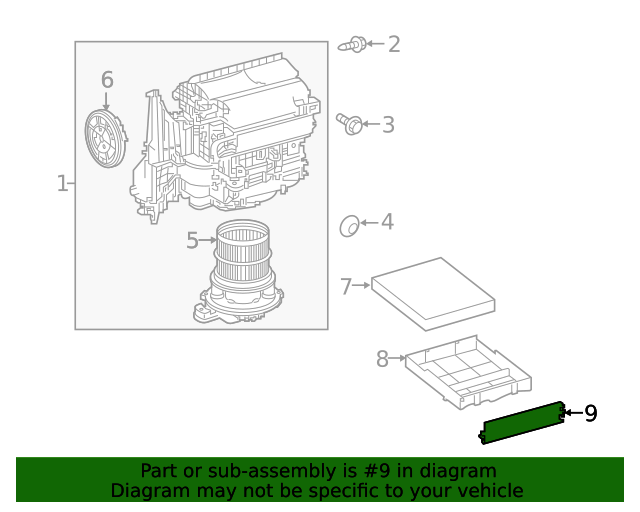 6
2
3
1
4
5
7
8
9

Part or sub-assembly is #9 in diagram
Diagram may not be specific to your vehicle