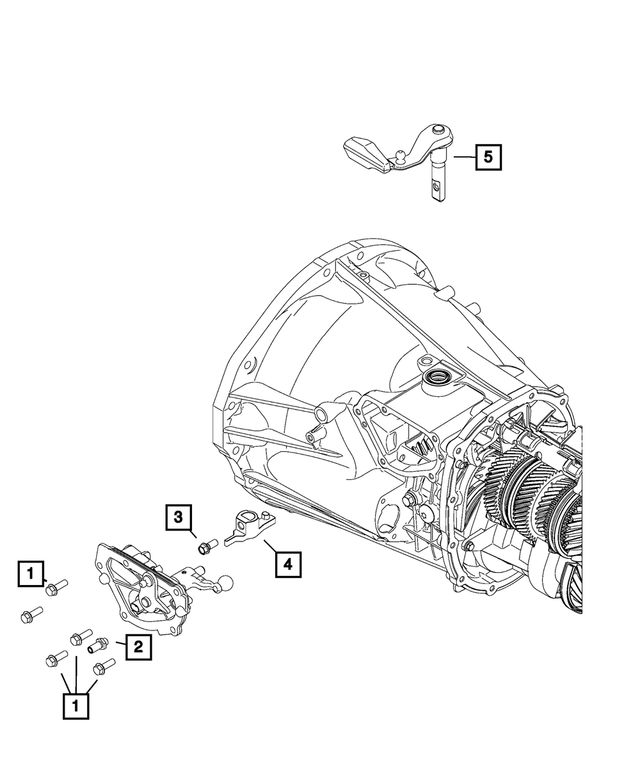 5

3

4

1

2

1