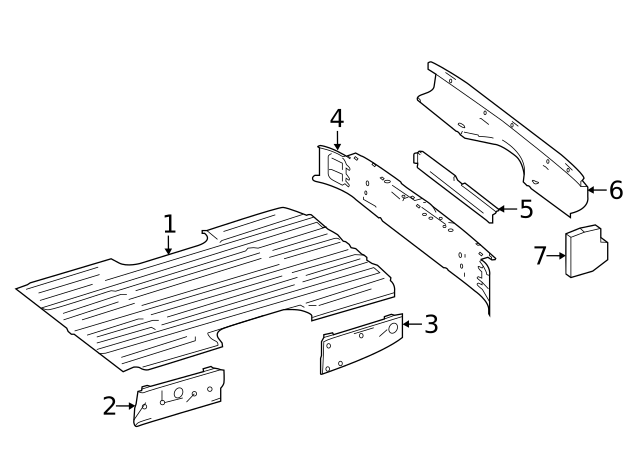 4
6
5
1
7
3
2