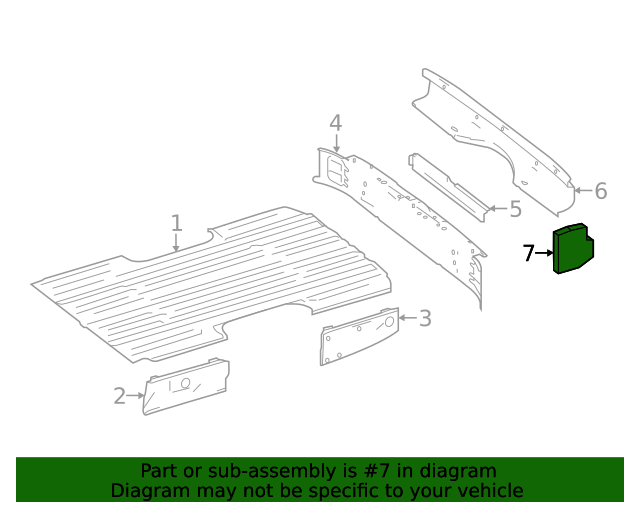 4
6
5
1
7
3
2

Part or sub-assembly is #7 in diagram
Diagram may not be specific to your vehicle