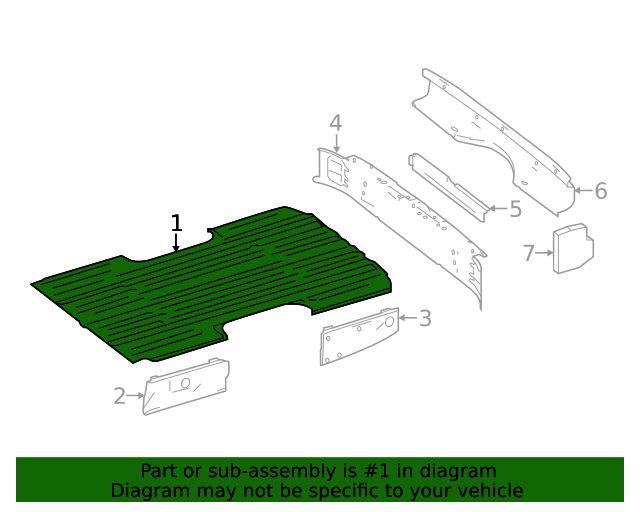 4

6

5

1

7

3

2

Part or sub-assembly is #1 in diagram
Diagram may not be specific to your vehicle