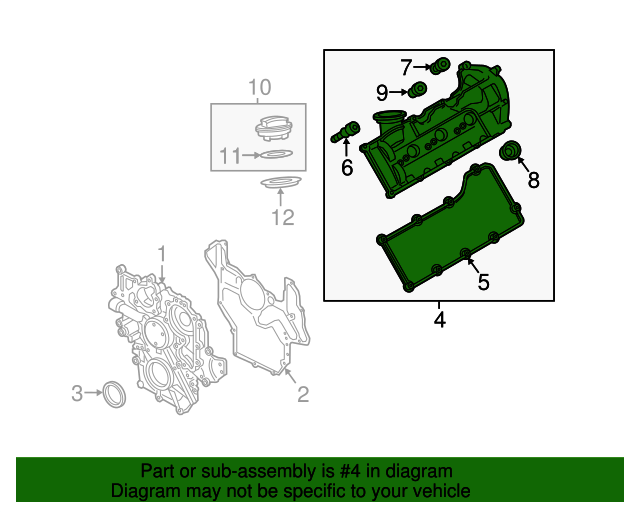 10
11
12
1
2
3
7
9
6
8
5
4

Part or sub-assembly is #4 in diagram
Diagram may not be specific to your vehicle