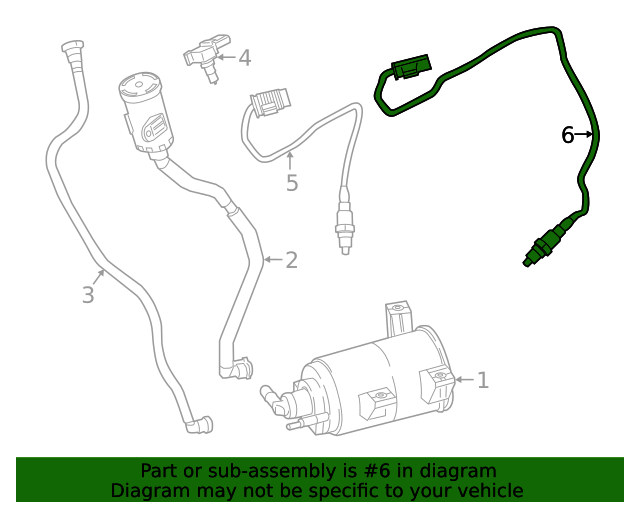 4
6
5
2
3
1
Part or sub-assembly is #6 in diagram
Diagram may not be specific to your vehicle