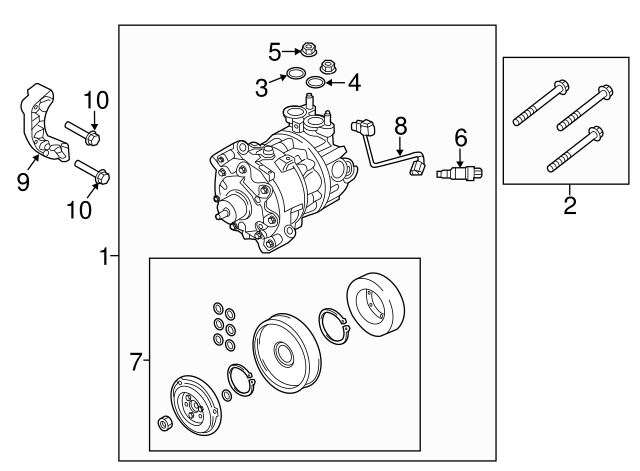 5
3
4
10
8
6
9
10
2
1
7