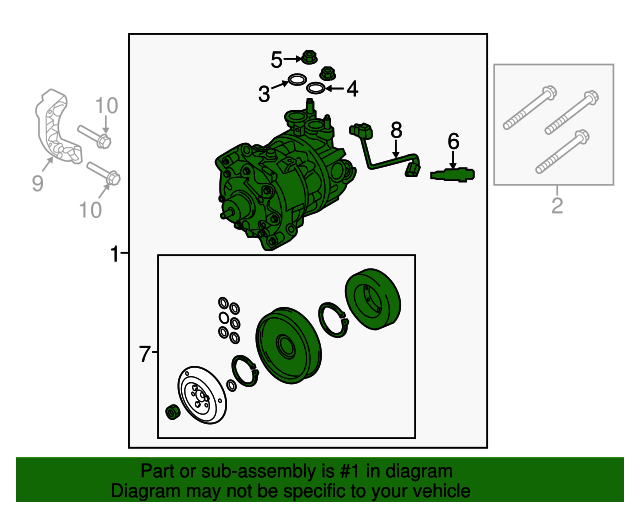 5
3
4
10
8
6
9
10
2
1
7

Part or sub-assembly is #1 in diagram
Diagram may not be specific to your vehicle