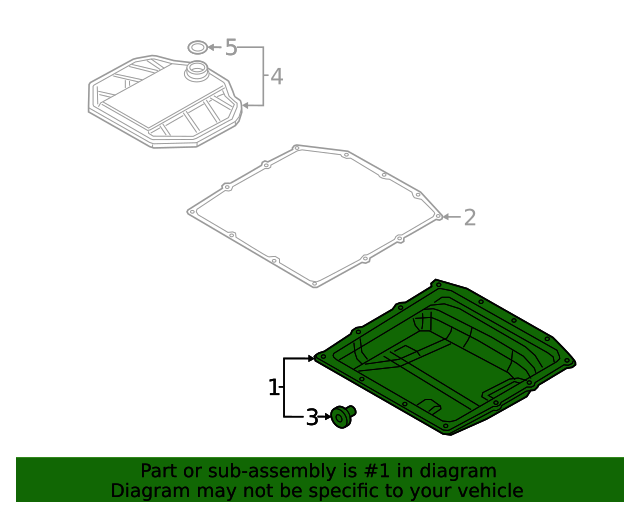 5
4
2
1
3
Part or sub-assembly is #1 in diagram
Diagram may not be specific to your vehicle