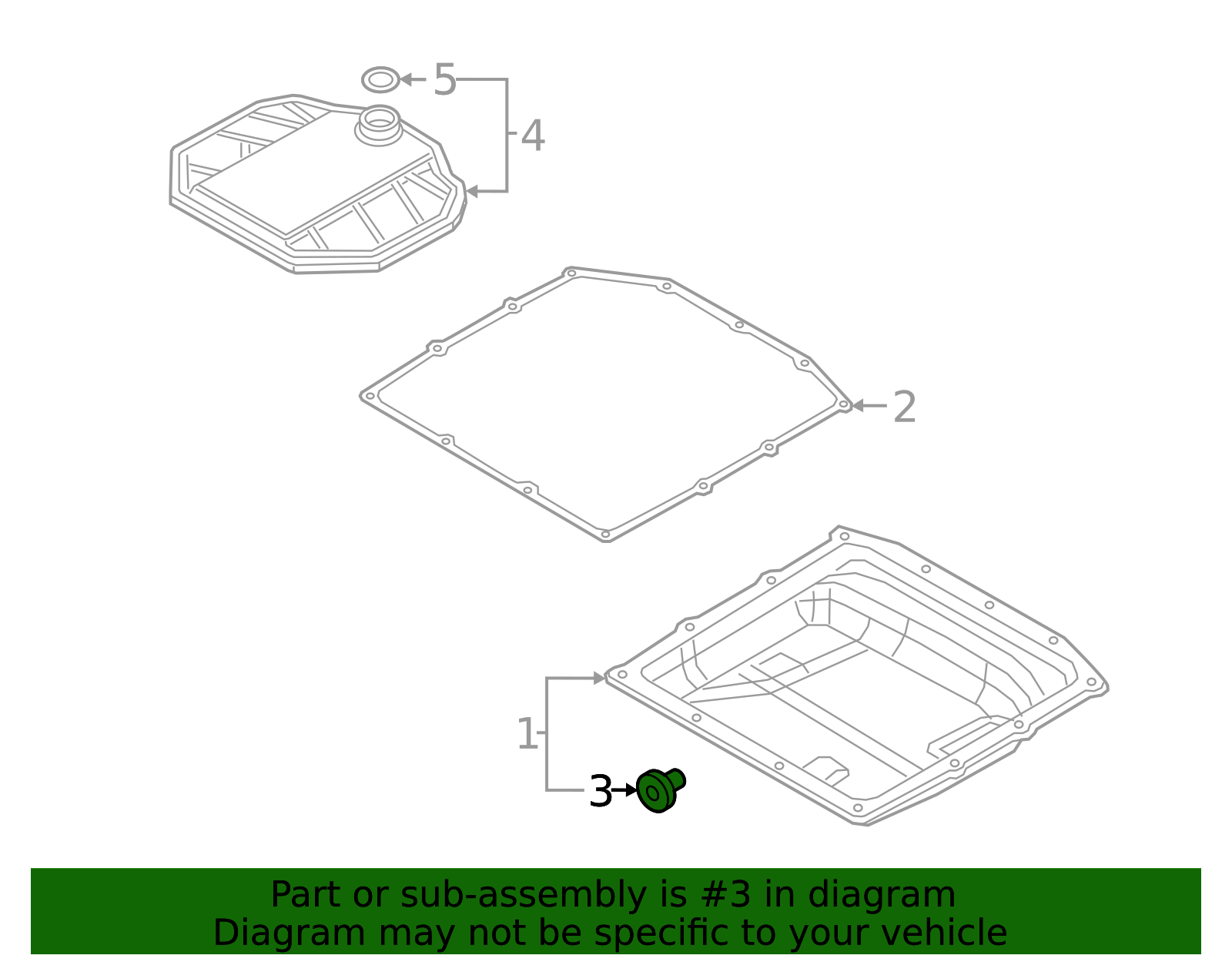 5
4
2
1
3

Part or sub-assembly is #3 in diagram
Diagram may not be specific to your vehicle