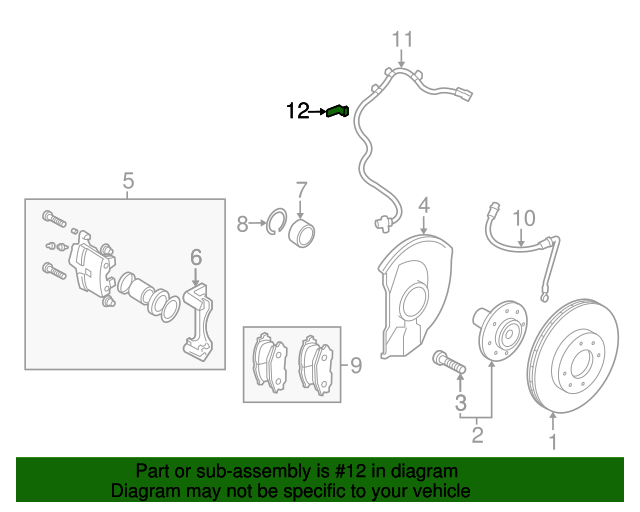 11
12
5
7
8
4
10
6
9
3
2
1

Part or sub-assembly is #12 in diagram
Diagram may not be specific to your vehicle