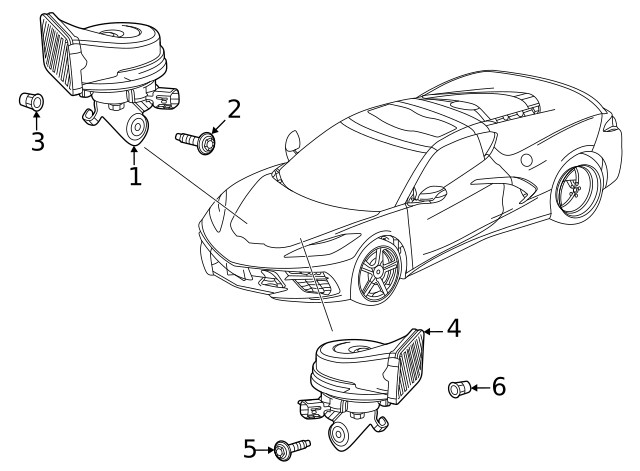 3
2
1
4
6
5