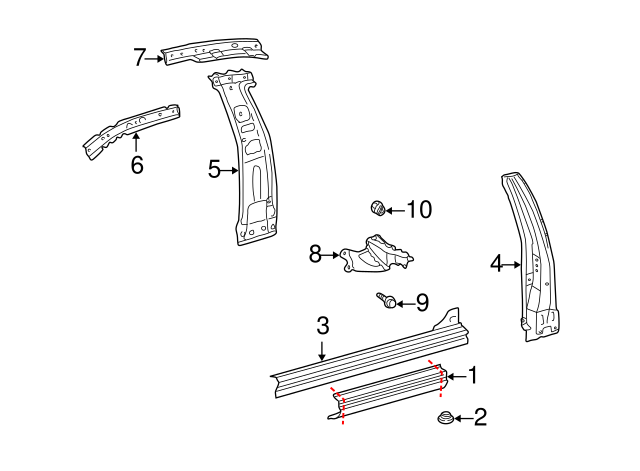 7
6
5
10
8
4
9
3
1
2