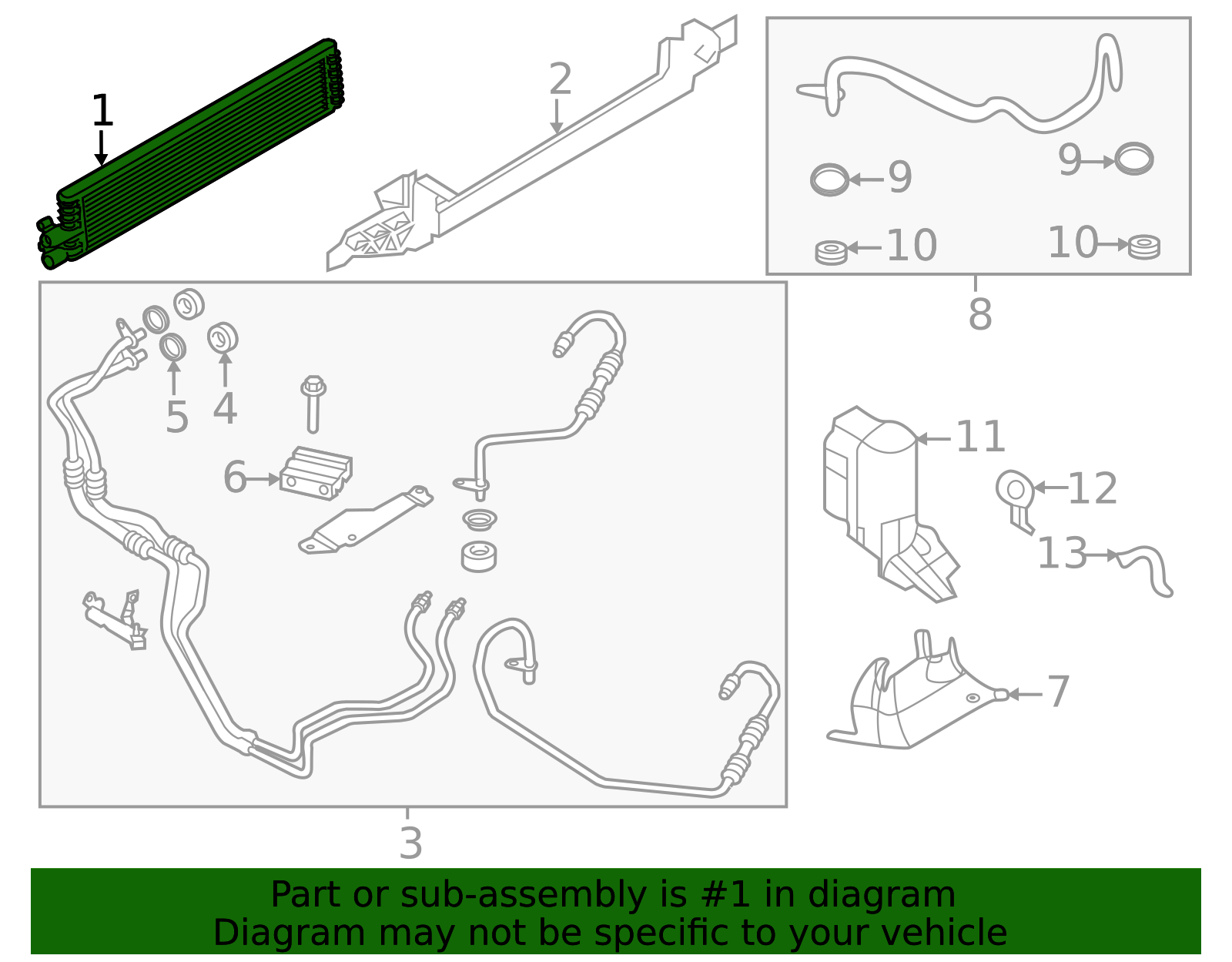 1
2
9
9
10
10
8
5
4
6
11
12
13
7
3

Part or sub-assembly is #1 in diagram
Diagram may not be specific to your vehicle