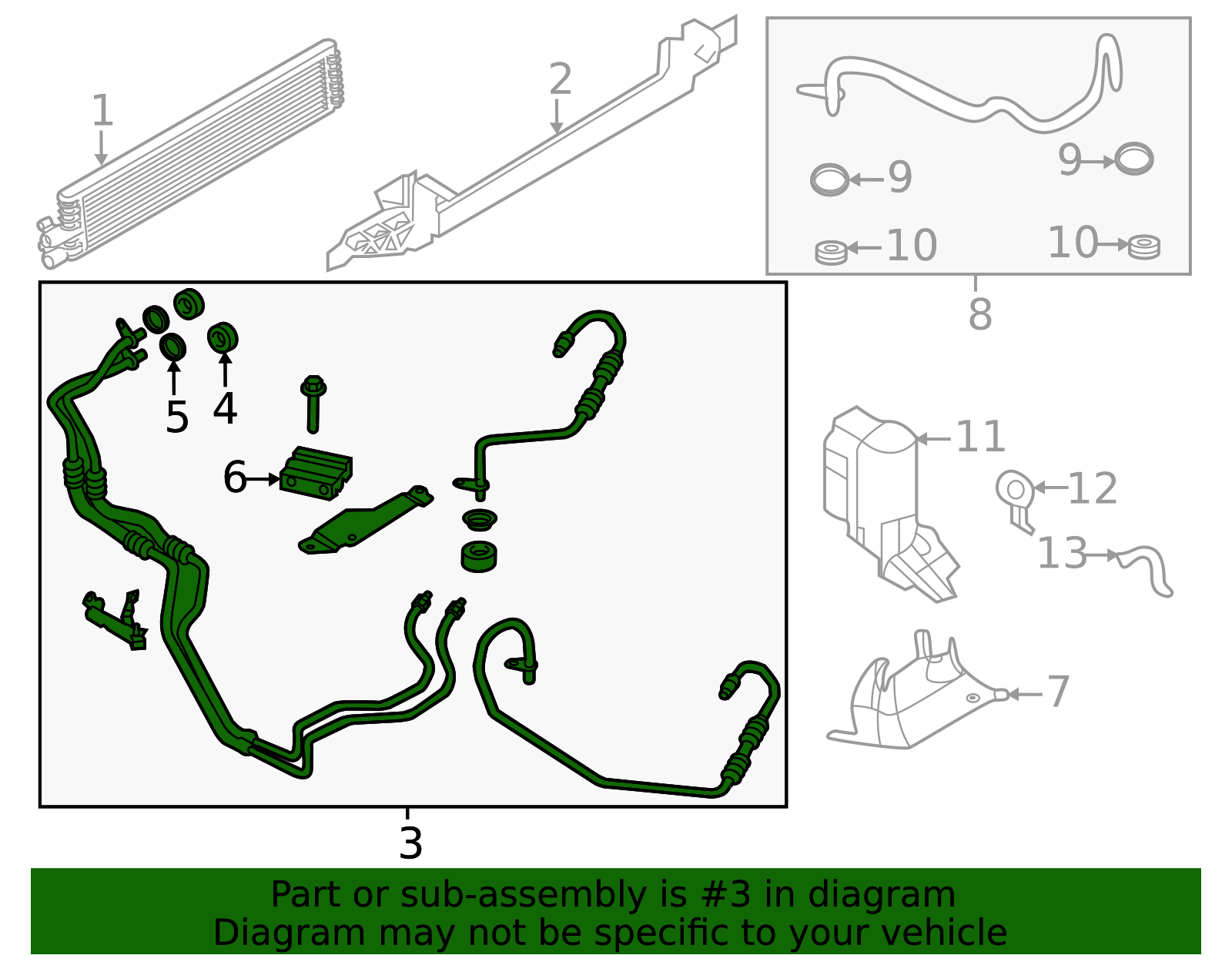 1
2
9
9
10
10
8
5
4
6
11
12
13
7
3
Part or sub-assembly is #3 in diagram
Diagram may not be specific to your vehicle