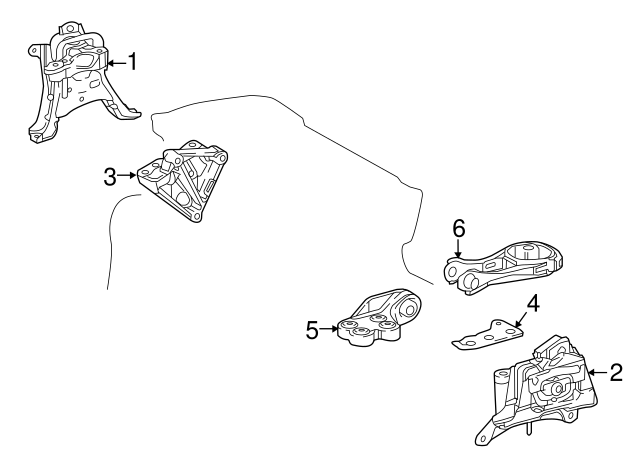 1
3
6
4
5
2