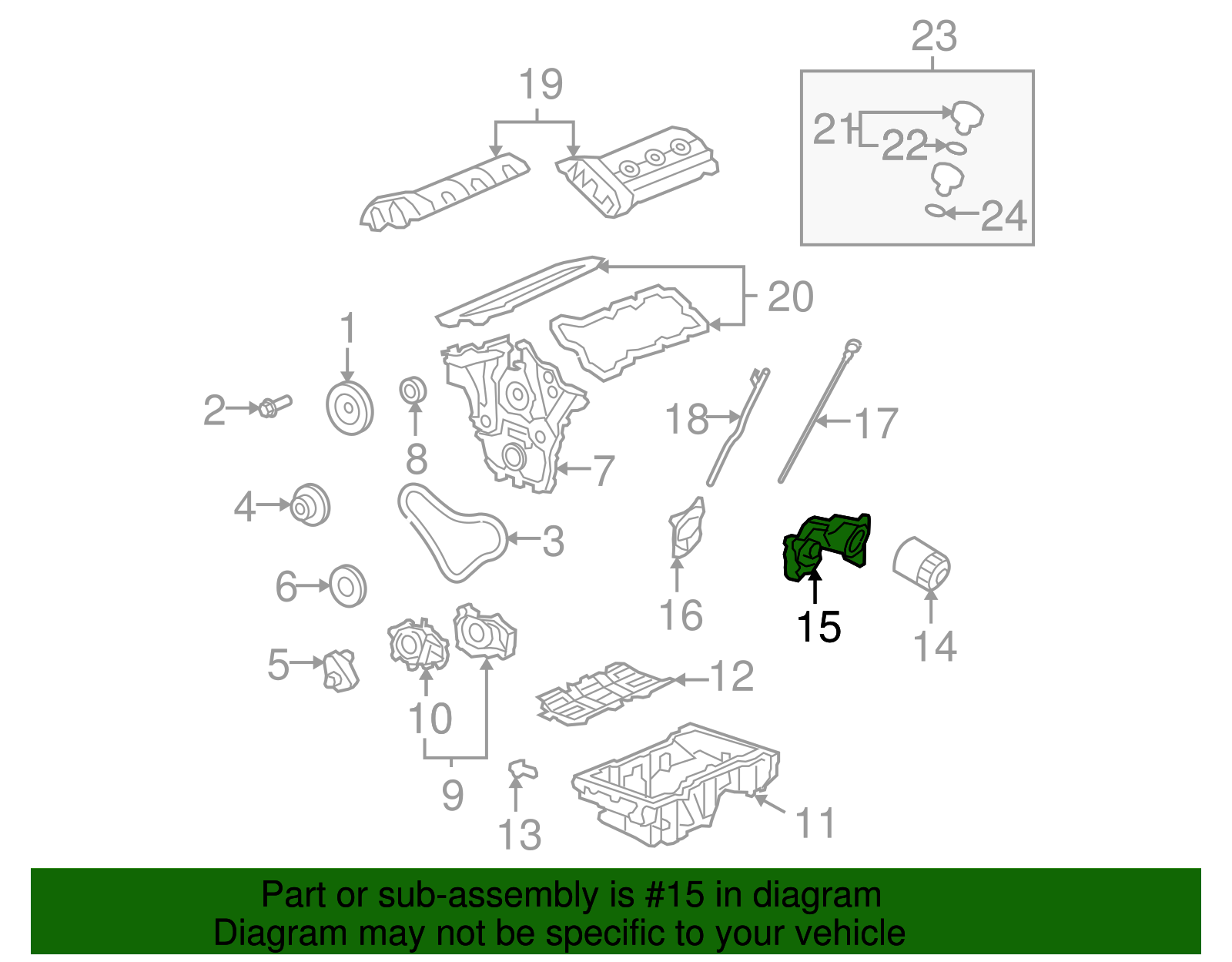 23
19
21
22
24
20
1
2
8
18
17
7
4
3
6
16
15
14
5
10
12
9
13
11

Part or sub-assembly is #15 in diagram
Diagram may not be specific to your vehicle