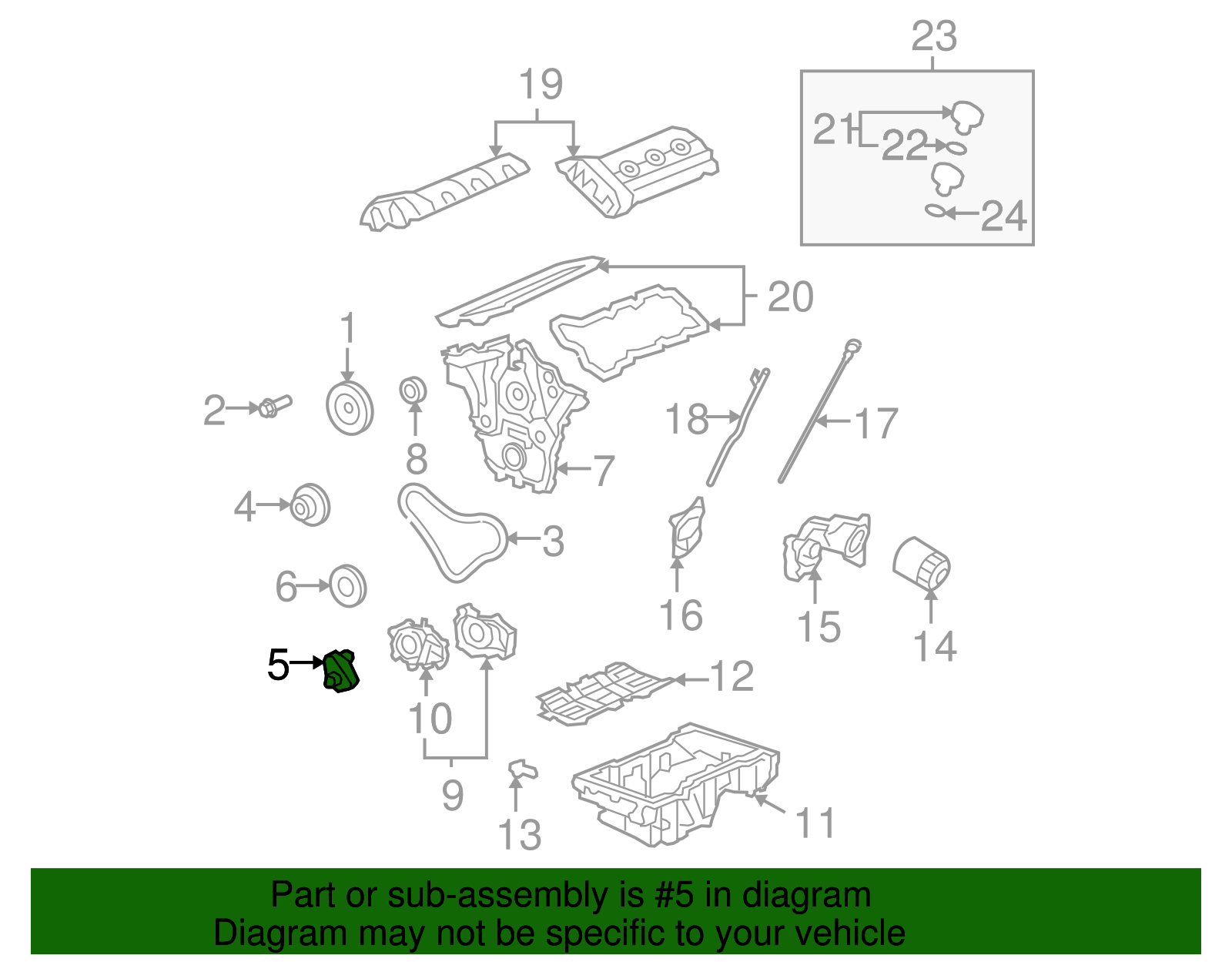 23
19
21
22
24
20
1
2
8
7
18
17
4
3
6
16
15
14
5
10
12
9
13
11

Part or sub-assembly is #5 in diagram
Diagram may not be specific to your vehicle