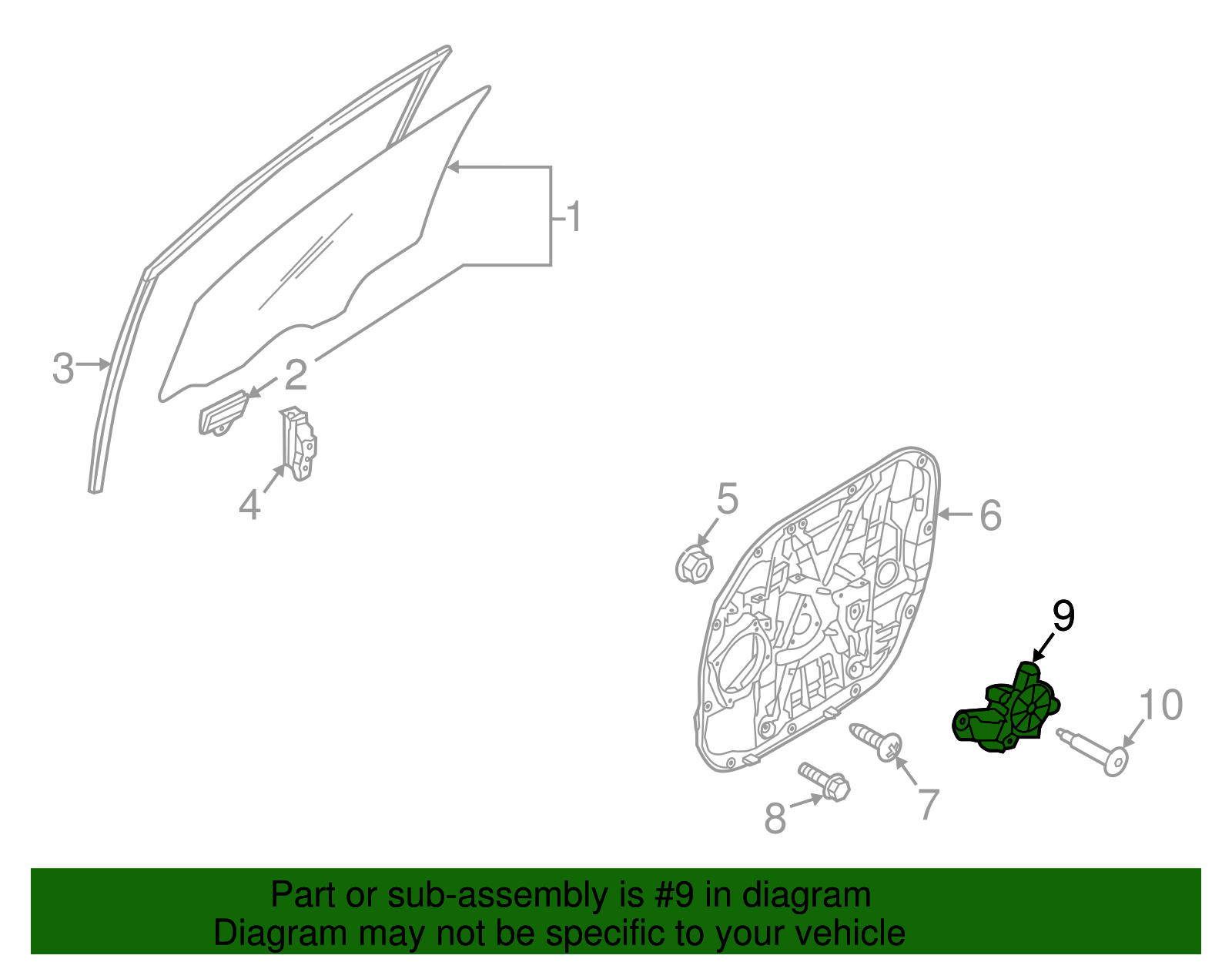 1
3
2
4
5
6
9
10
7
8

Part or sub-assembly is #9 in diagram
Diagram may not be specific to your vehicle