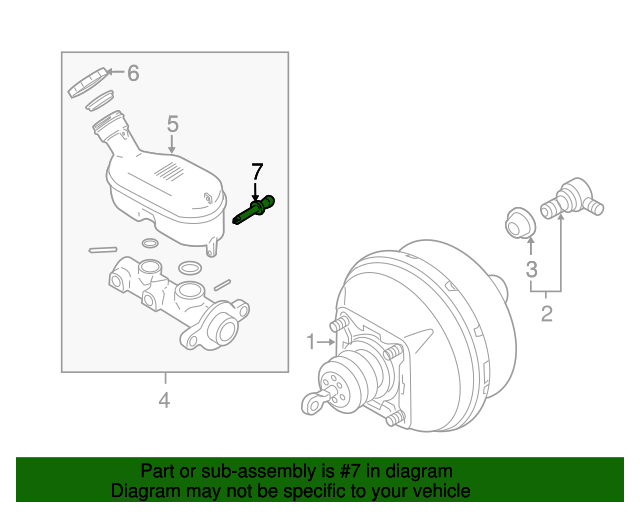 6
5
7
3
2
1
4

Part or sub-assembly is #7 in diagram
Diagram may not be specific to your vehicle