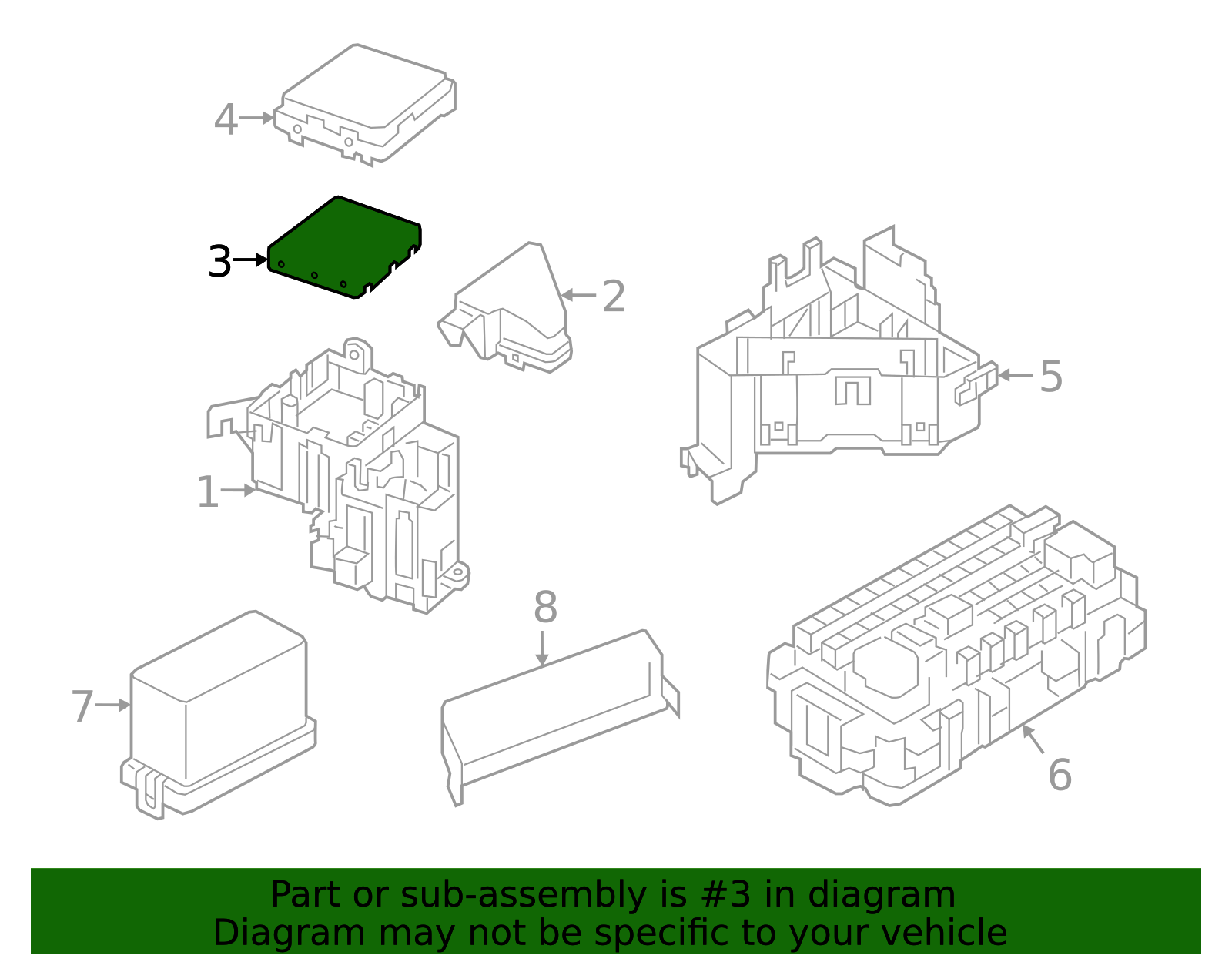 4
3
2
5
1
8
7
6

Part or sub-assembly is #3 in diagram
Diagram may not be specific to your vehicle