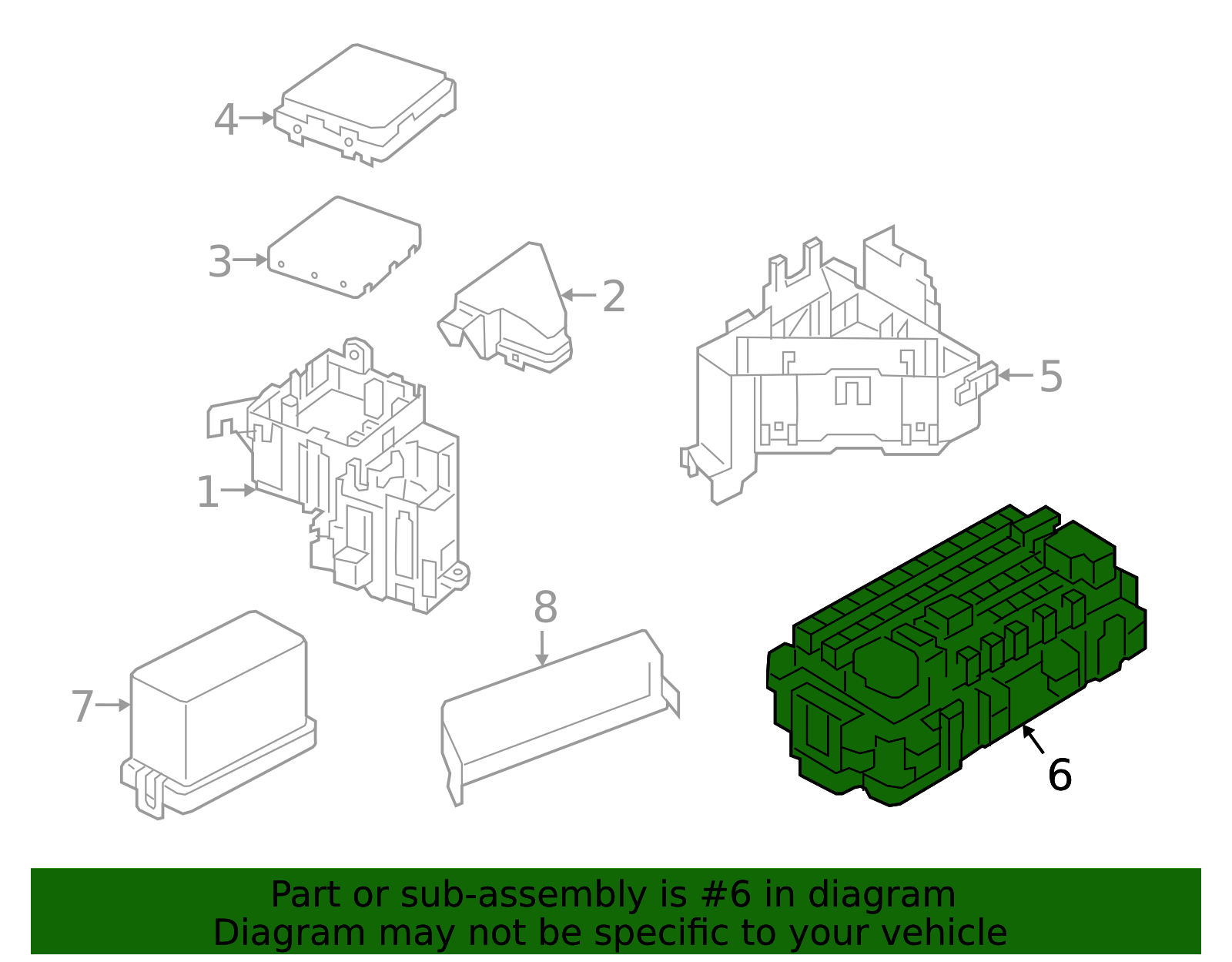 4
3
2
5
1
8
7
6

Part or sub-assembly is #6 in diagram
Diagram may not be specific to your vehicle