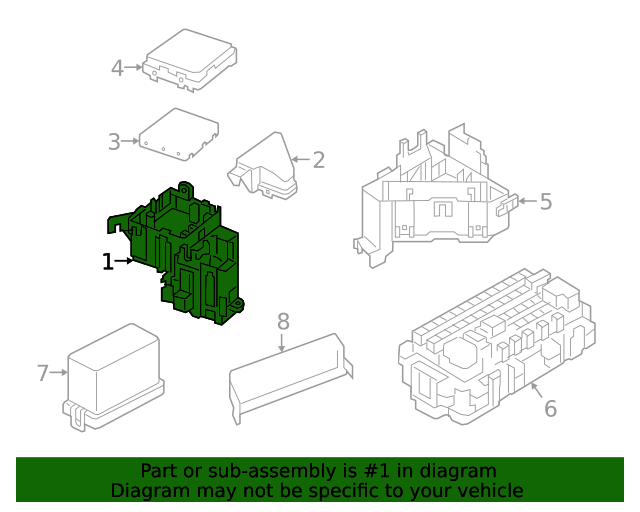 4
3
2
5
1
8
7
6
Part or sub-assembly is #1 in diagram
Diagram may not be specific to your vehicle