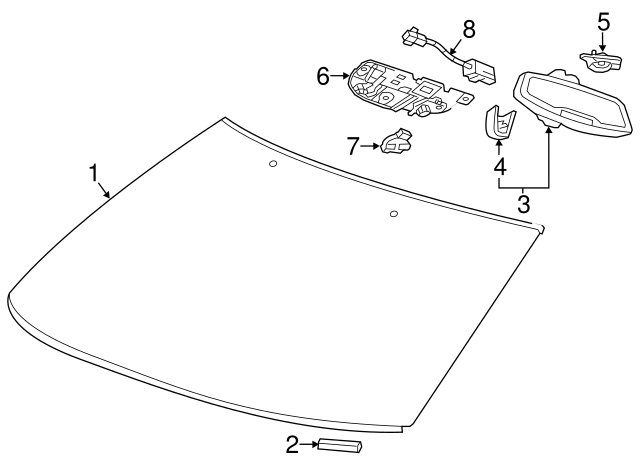 8
5
6
7
4
3
1
2