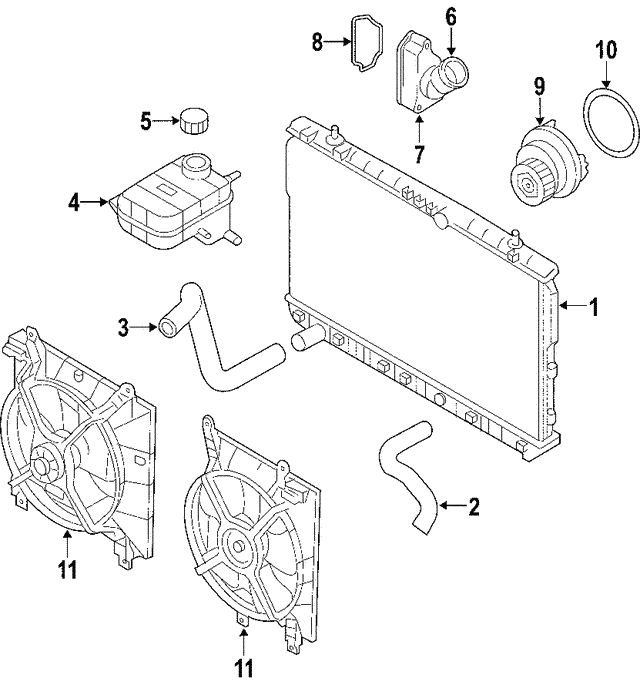 8
6
10
9
5
7
4
1
3
2
11
11