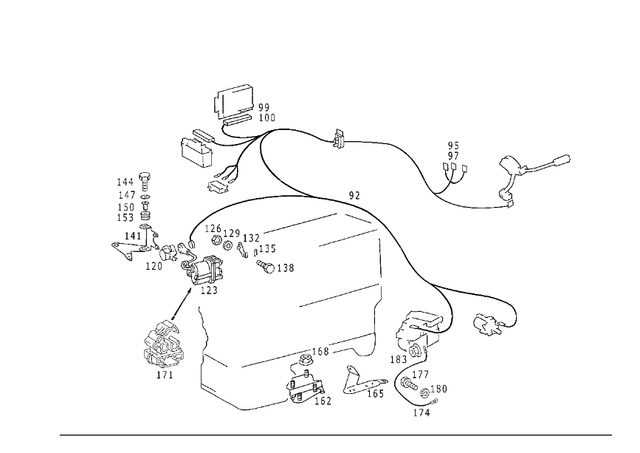 99
100
95
97
92
144
147
150
153
141
120
126
129
132
135
138
123
171
168
162
165
183
177
180
174