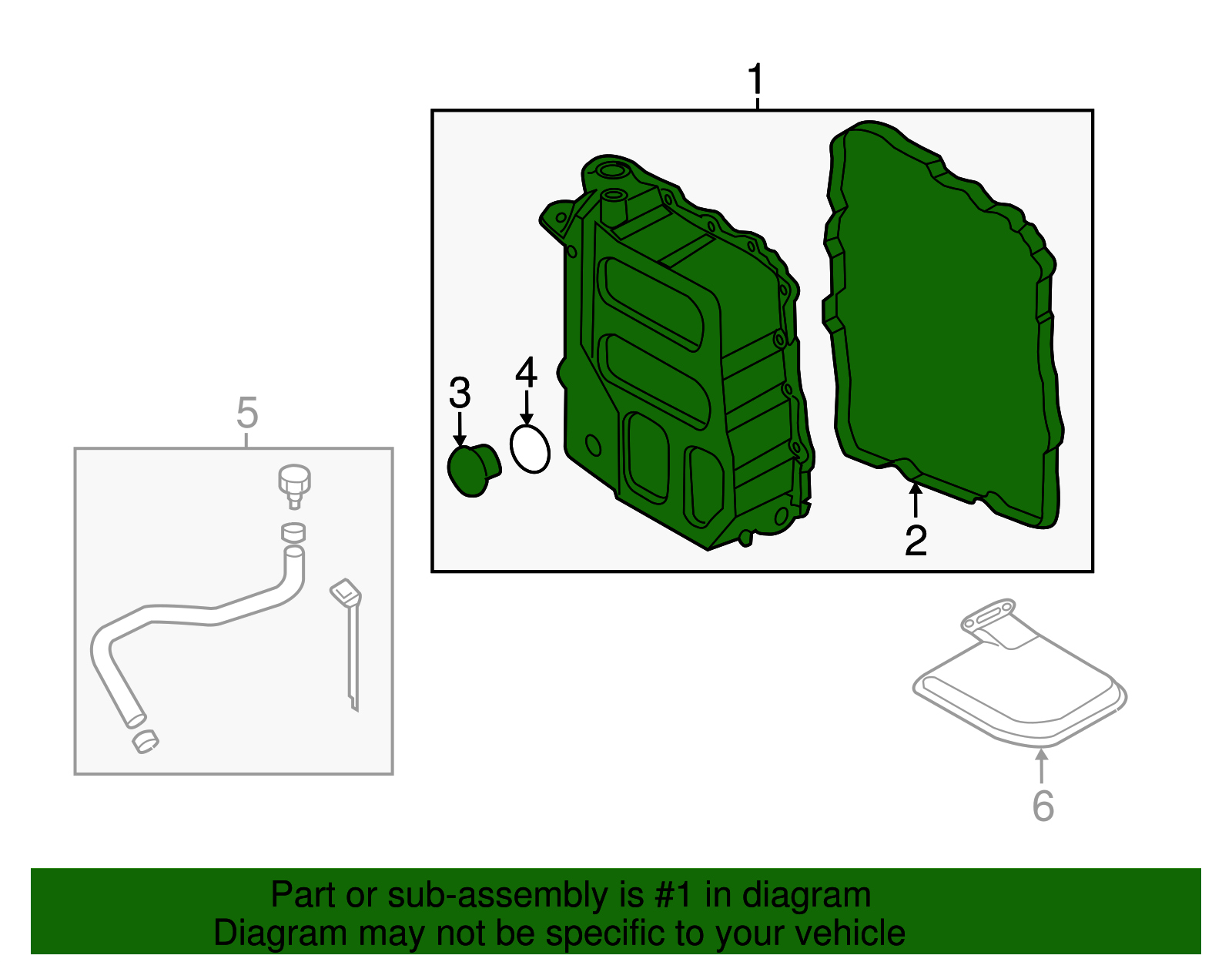 1
4
3
5
2
6
Part or sub-assembly is #1 in diagram
Diagram may not be specific to your vehicle