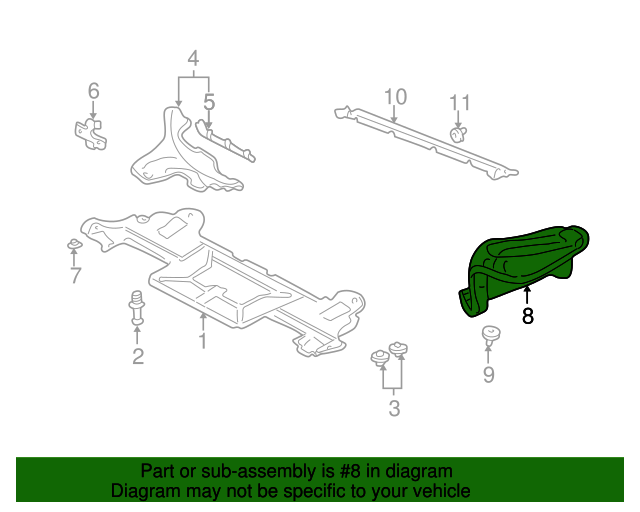 4
6
5
10
11
7
2
1
8
9
3

Part or sub-assembly is #8 in diagram
Diagram may not be specific to your vehicle