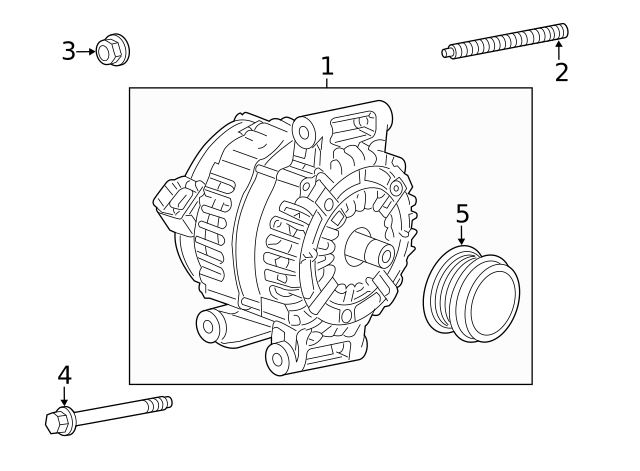 3
1
2
5
4