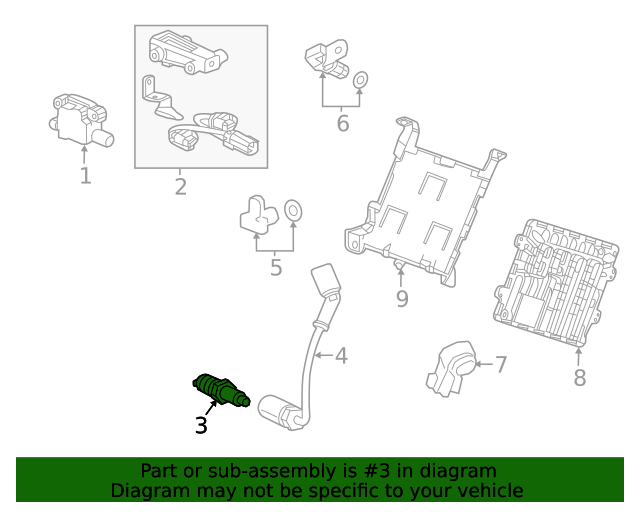 1
2
6
5
9
4
7
8
3

Part or sub-assembly is #3 in diagram
Diagram may not be specific to your vehicle