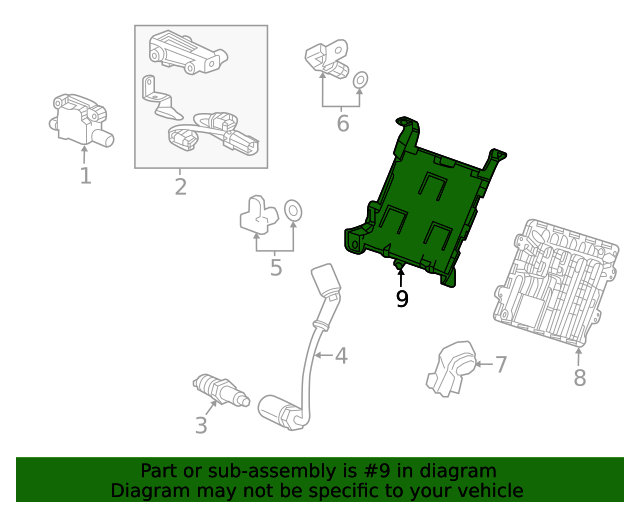 1

2

6

5

9

4

7

8

3

Part or sub-assembly is #9 in diagram
Diagram may not be specific to your vehicle