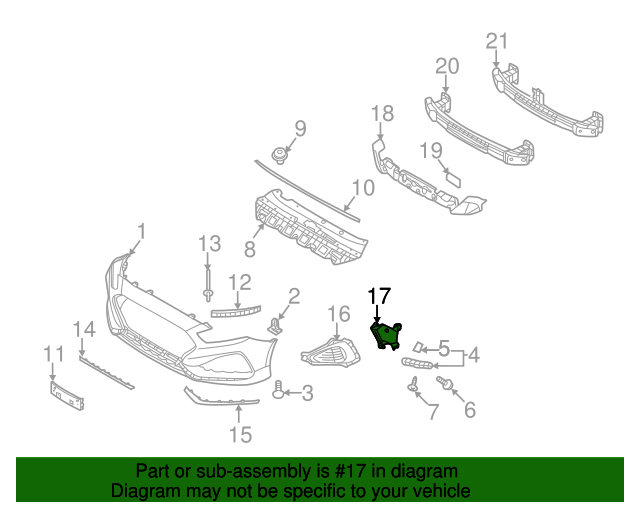 21
20
18
19
9
10
8
1
13
12
2
17
16
5
4
14
11
3
7
6
15

Part or sub-assembly is #17 in diagram
Diagram may not be specific to your vehicle