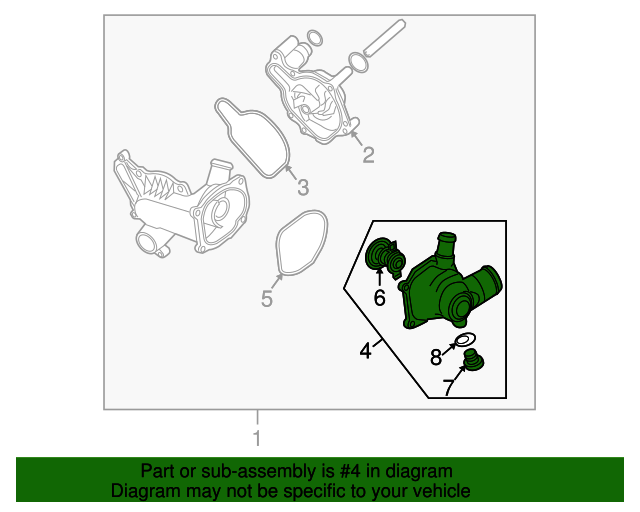 2
3
5
6
4
8
7
1

Part or sub-assembly is #4 in diagram
Diagram may not be specific to your vehicle