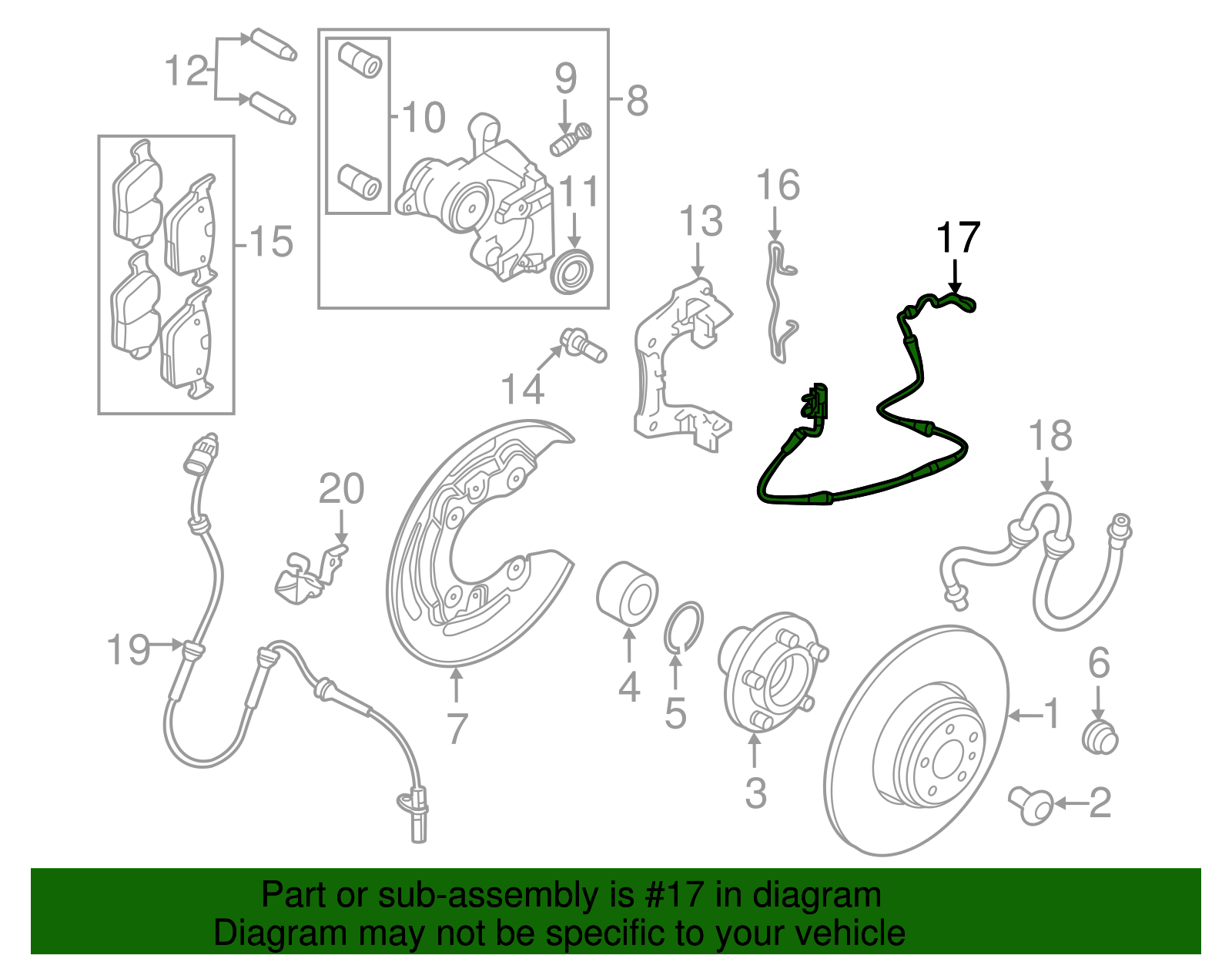 12
10
9
8
11
15
16
13
17
14
18
20
19
7
4
5
3
1
6
2

Part or sub-assembly is #17 in diagram
Diagram may not be specific to your vehicle