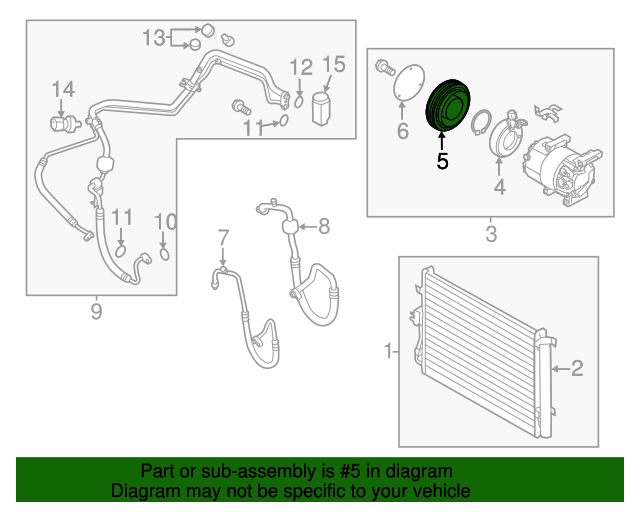 13
12
15
14
11
6
5
4
3
11
10
8
7
9
1
2

Part or sub-assembly is #5 in diagram
Diagram may not be specific to your vehicle