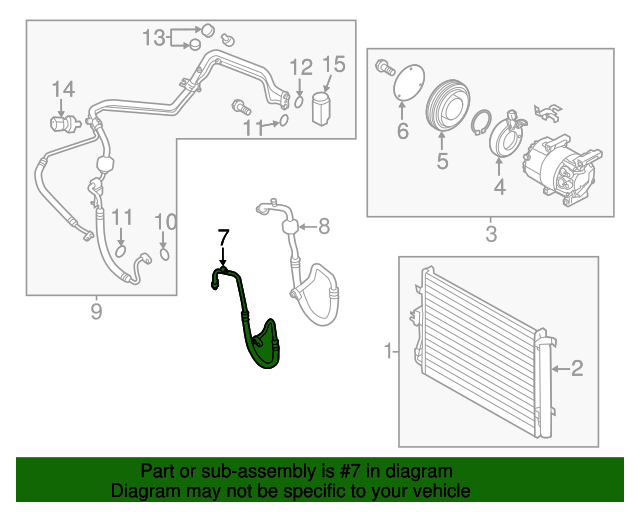 13
12
15
14
11
11
10
9
6
5
4
3
7
8
1
2

Part or sub-assembly is #7 in diagram
Diagram may not be specific to your vehicle