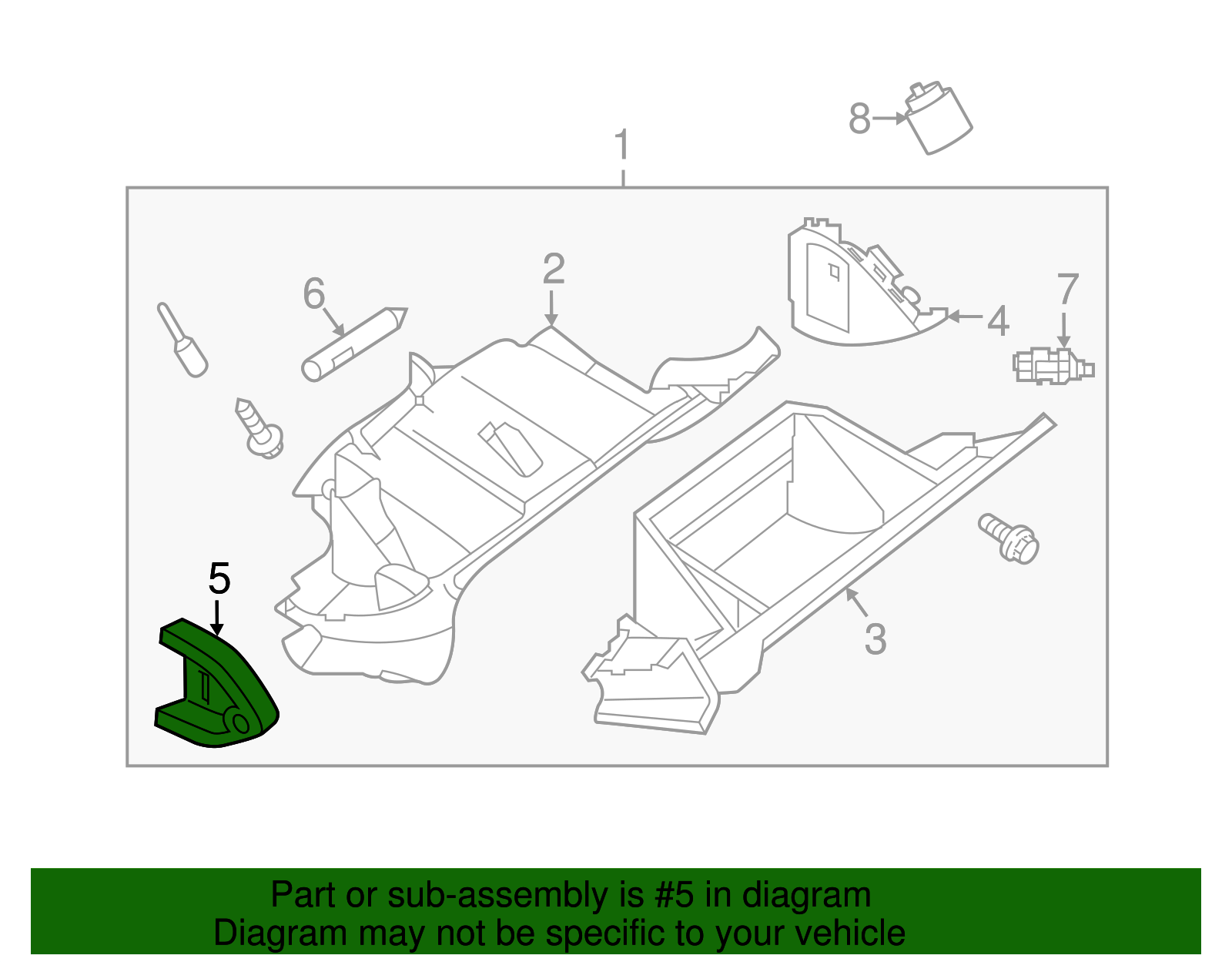 8

1

2

6

4

7

5

3

Part or sub-assembly is #5 in diagram
Diagram may not be specific to your vehicle