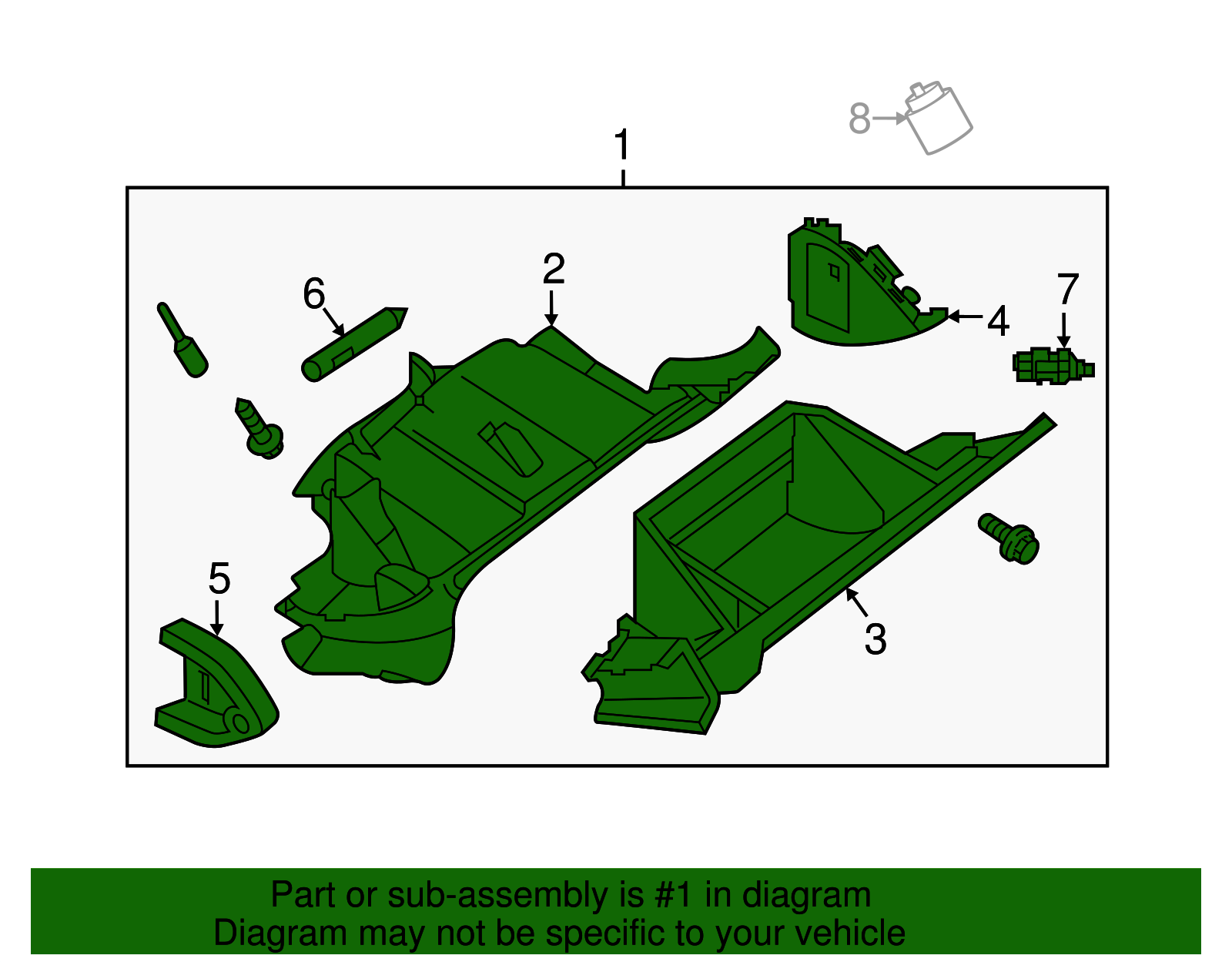 8
1
2
6
4
7
5
3

Part or sub-assembly is #1 in diagram
Diagram may not be specific to your vehicle