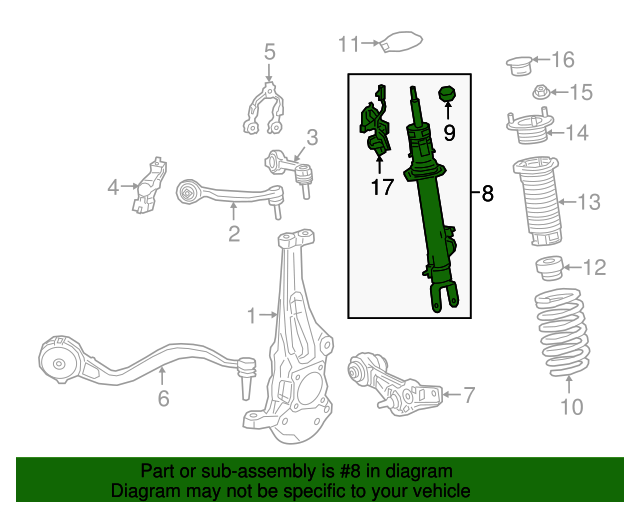 11
5
16
15
9
14
3
17
8
4
13
2
12
1
6
7
10

Part or sub-assembly is #8 in diagram
Diagram may not be specific to your vehicle