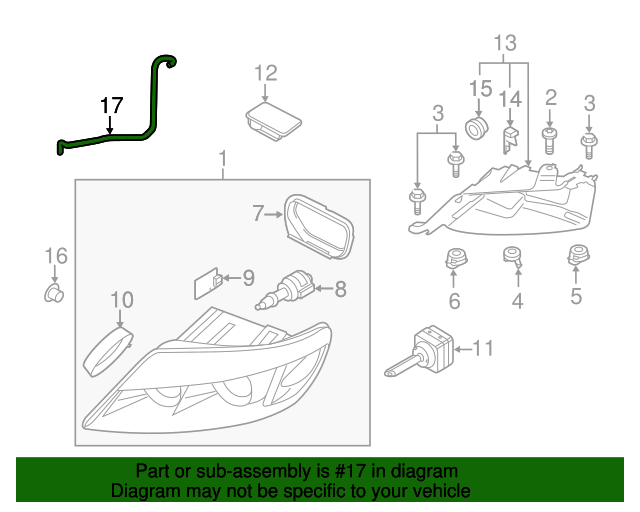 17

12

13

15

14

2

3

3

1

7

16

9

8

10

6

4

5

11

Part or sub-assembly is #17 in diagram
Diagram may not be specific to your vehicle