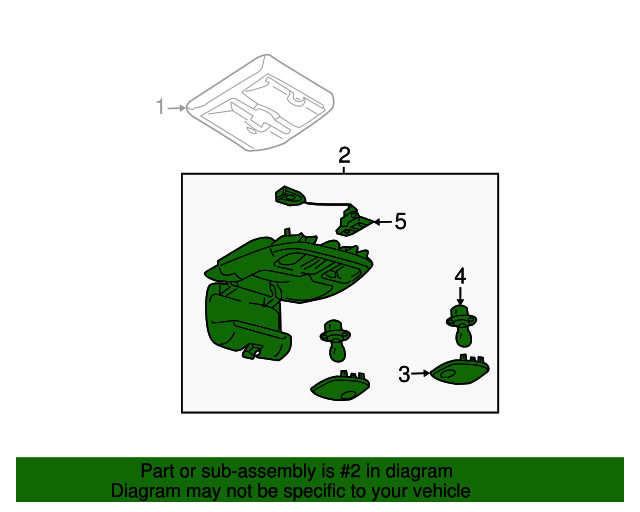 1
2
5
4
3
Part or sub-assembly is #2 in diagram
Diagram may not be specific to your vehicle