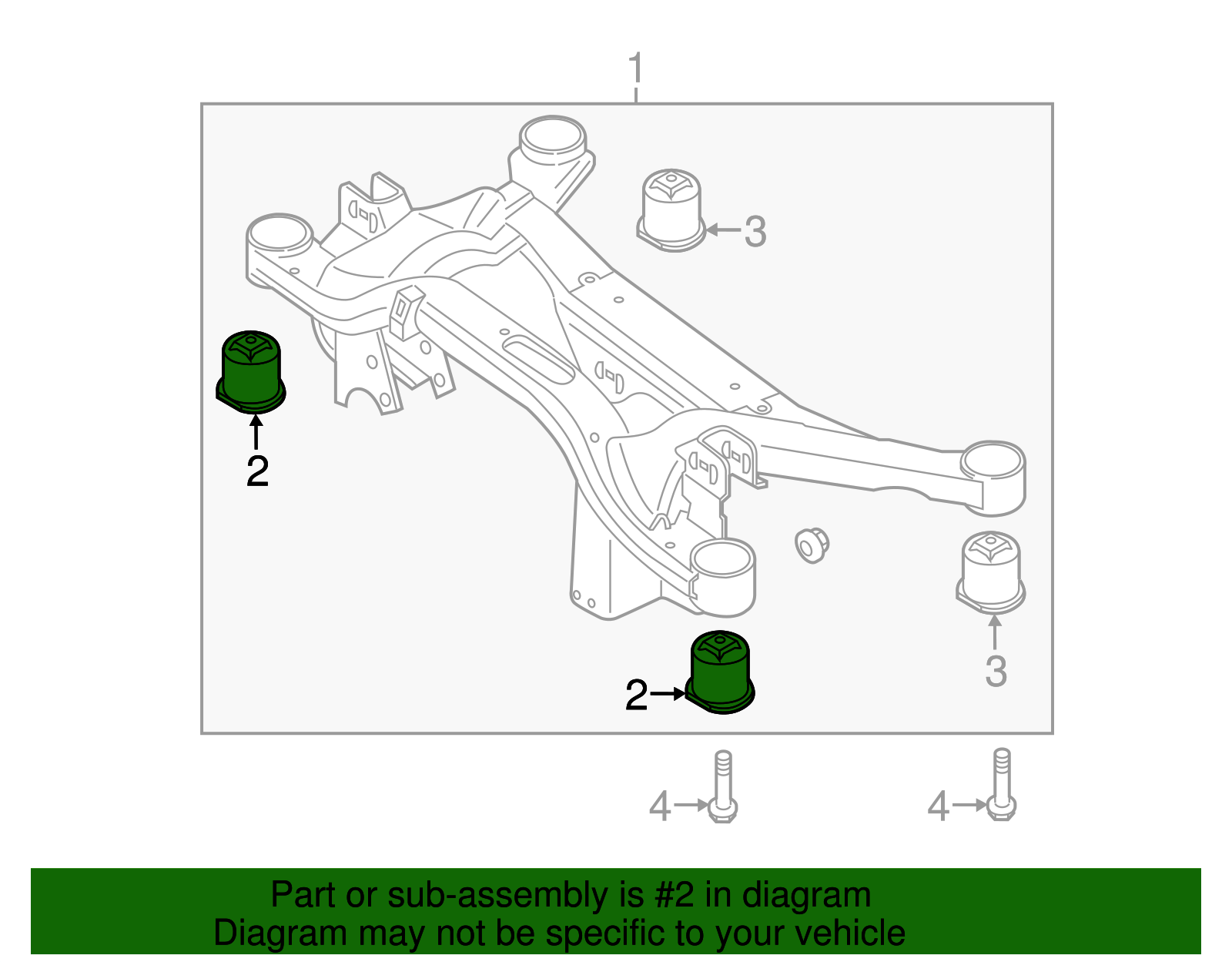 1

3

2

2

3

4

4

Part or sub-assembly is #2 in diagram
Diagram may not be specific to your vehicle