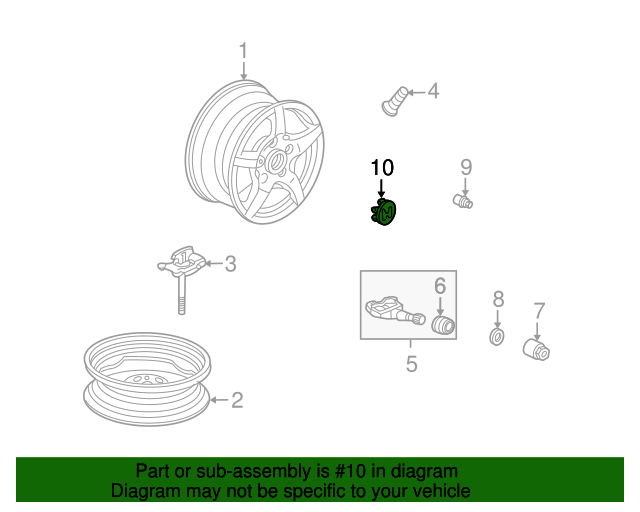 1

4

10

9

3

6

8

7

5

2

Part or sub-assembly is #10 in diagram
Diagram may not be specific to your vehicle