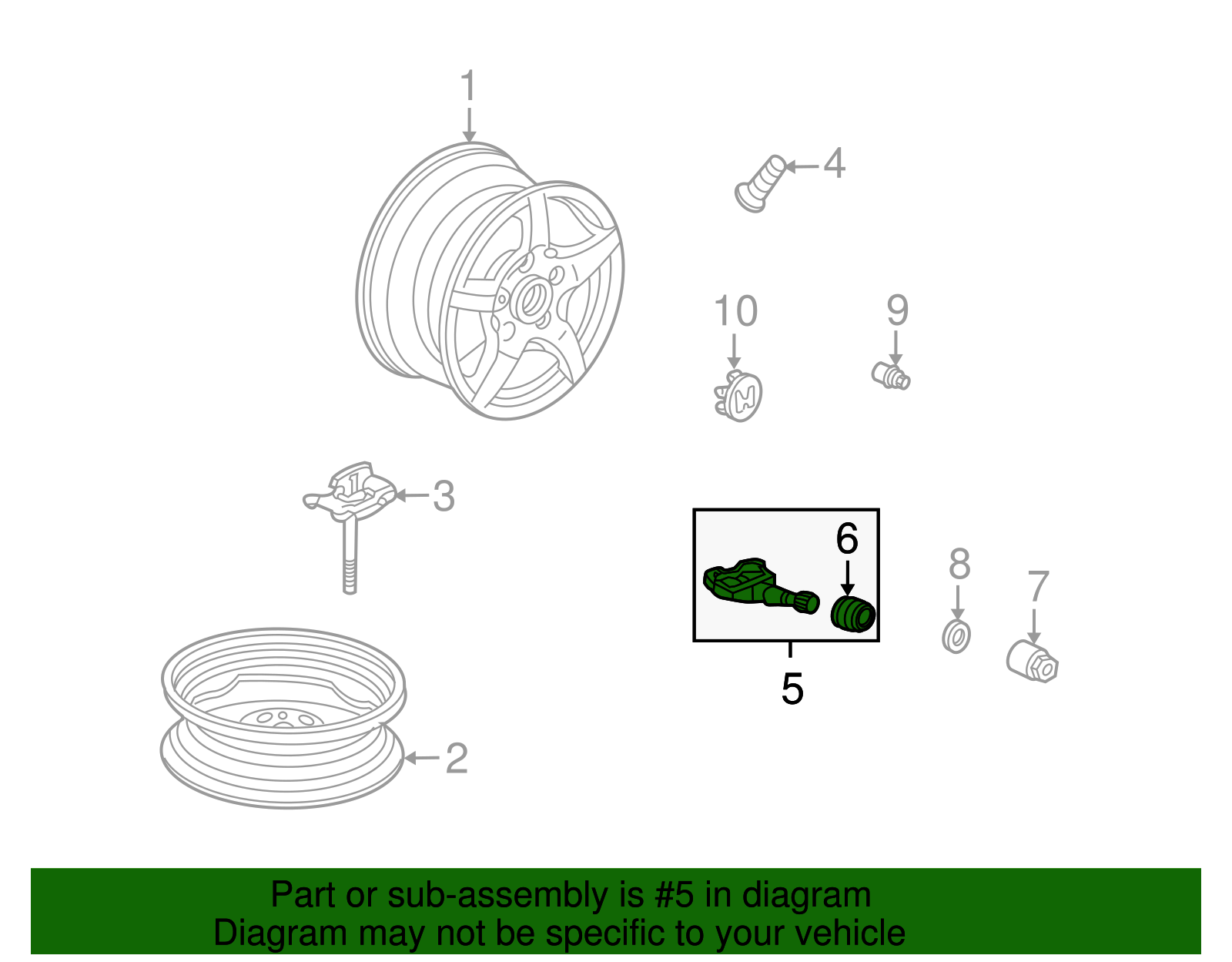 1

4

10

9

3

6

8

7

5

2

Part or sub-assembly is #5 in diagram
Diagram may not be specific to your vehicle