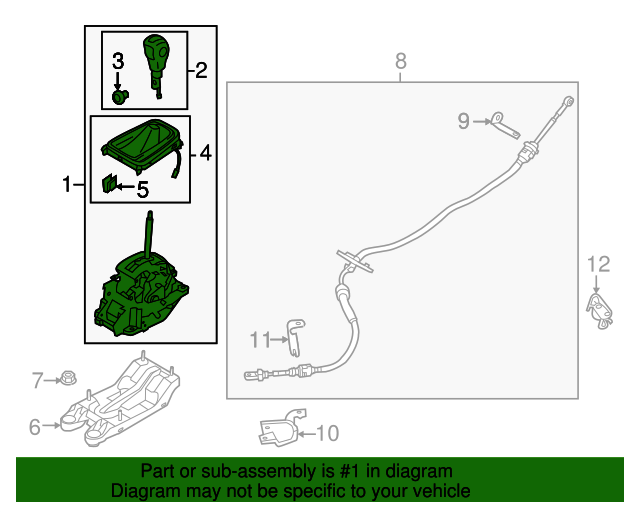 3
2
4
1
5
8
9
12
11
7
6
10

Part or sub-assembly is #1 in diagram
Diagram may not be specific to your vehicle