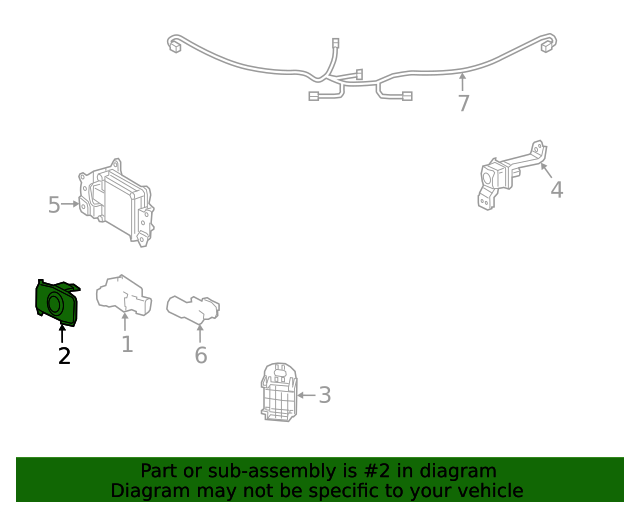 7

4

5

2

1

6

3

Part or sub-assembly is #2 in diagram
Diagram may not be specific to your vehicle