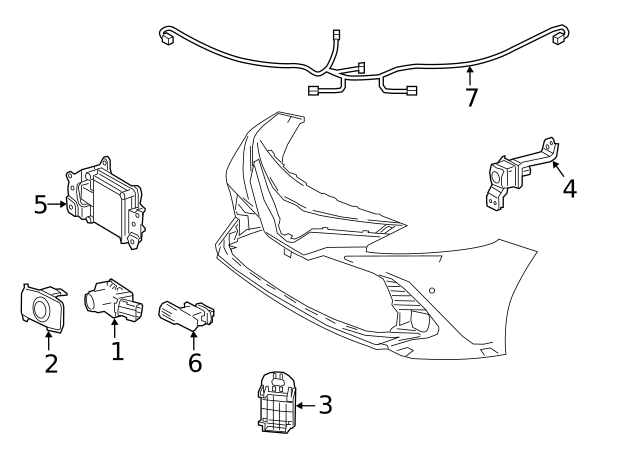 7
4
5
2
1
6
3